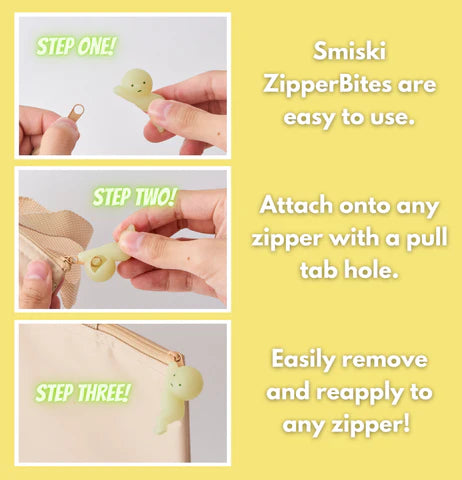 STEP ONE!

Smiski ZipperBites are easy to use.

STEP TWO!

Attach onto any zipper with a pull tab hole.

STEP THREE!

Easily remove and reapply to any zipper!